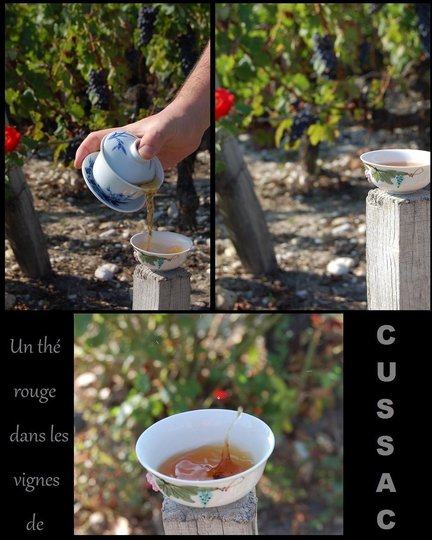 Un thé
rouge
dans les
vignes
de

CUSSAC